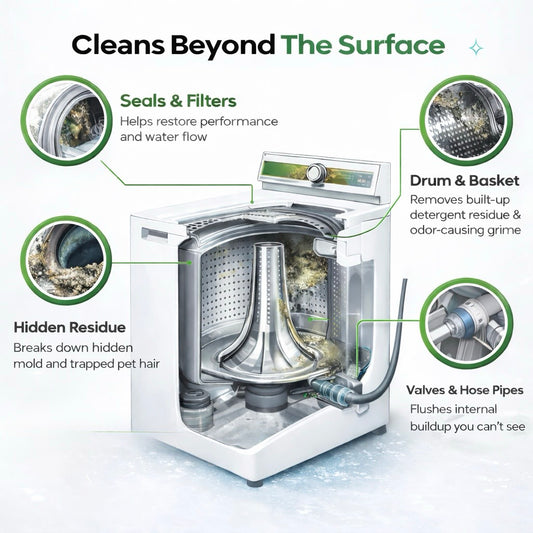 Cleans Beyond The Surface

Seals & Filters
Helps restore performance and water flow

Drum & Basket
Removes built-up detergent residue & odor-causing grime

Hidden Residue
Breaks down hidden mold and trapped pet hair

Valves & Hose Pipes
Flushes internal buildup you can't see