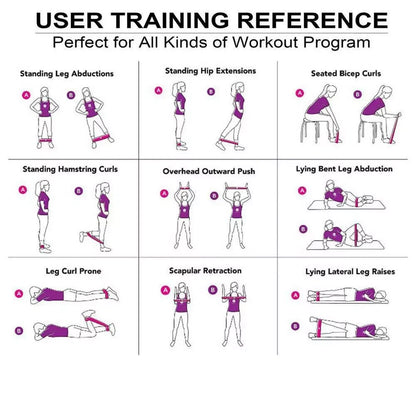 USER TRAINING REFERENCE

Perfect for All Kinds of Workout Program

Standing Leg Abductions

A B

Standing Hip Extensions

A B

Seated Bicep Curls

A B

Standing Hamstring Curls

A B

Overhead Outward Push

A B

Lying Bent Leg Abduction

A

B

Leg Curl Prone

A

B

Scapular Retraction

A B

Lying Lateral Leg Raises

A

B